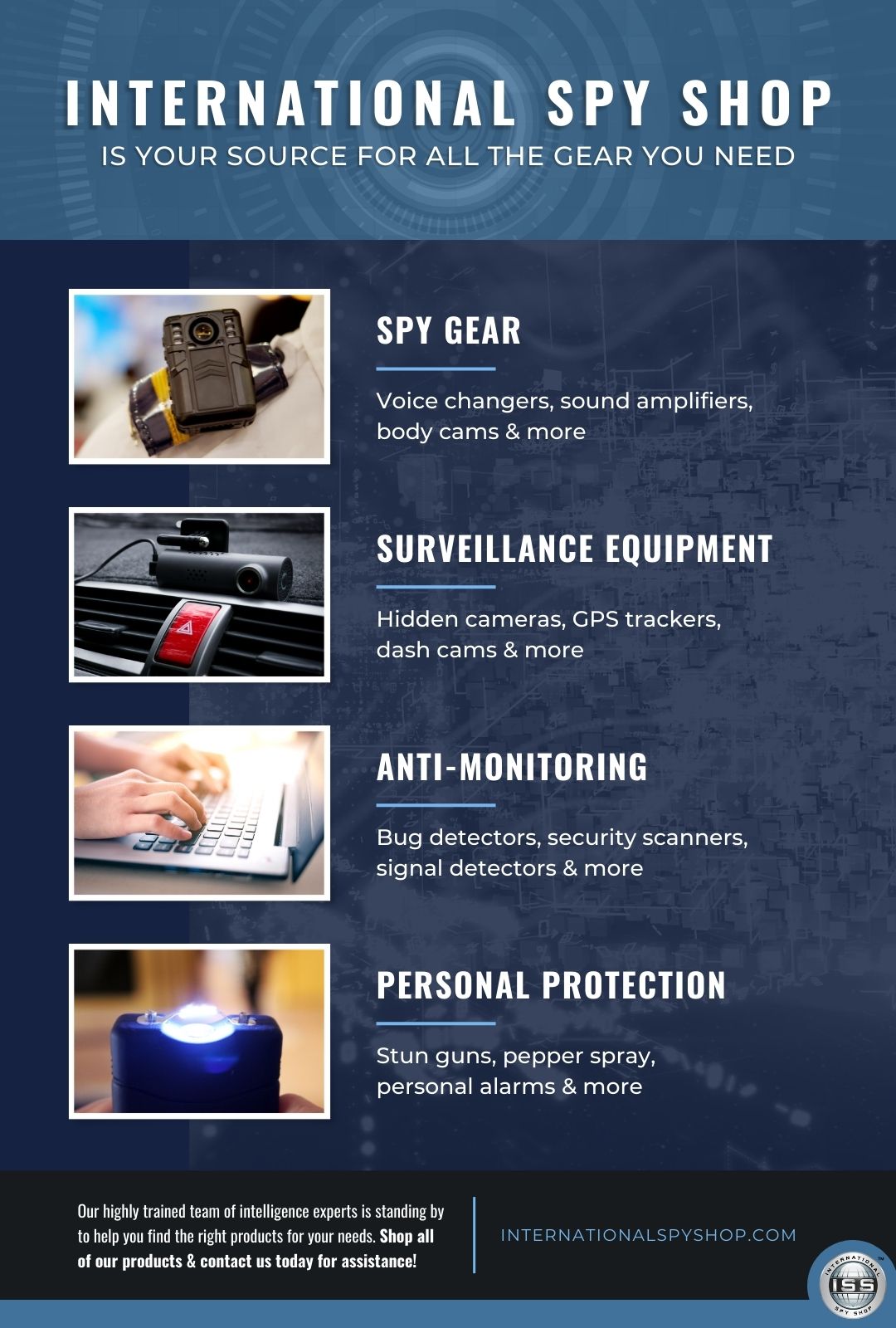 INTERNATIONAL SPY SHOP
IS YOUR SOURCE FOR ALL THE GEAR YOU NEED

SPY GEAR

Voice changers, sound amplifiers, body cams & more

SURVEILLANCE EQUIPMENT

Hidden cameras, GPS trackers, dash cams & more

ANTI-MONITORING

Bug detectors, security scanners, signal detectors & more

PERSONAL PROTECTION

Stun guns, pepper spray, personal alarms & more

Our highly trained team of intelligence experts is standing by to help you find the right products for your needs. Shop all of our products & contact us today for assistance!

INTERNATIONALSPYSHOP.COM

INTERNATIONAL ISS SPY SHOP