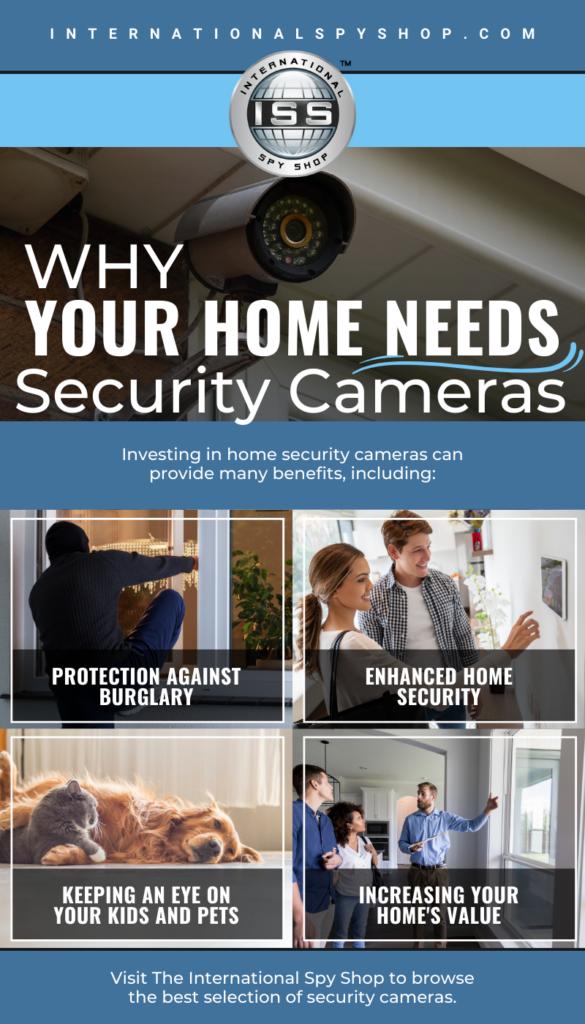 INTERNATIONALSPYSHOP.COM

INTERNATIONAL ISS SPY SHOP ™

WHY
YOUR HOME NEEDS
Security Cameras

Investing in home security cameras can provide many benefits, including:

PROTECTION AGAINST BURGLARY

ENHANCED HOME SECURITY

KEEPING AN EYE ON YOUR KIDS AND PETS

INCREASING YOUR HOME'S VALUE

Visit The International Spy Shop to browse the best selection of security cameras.